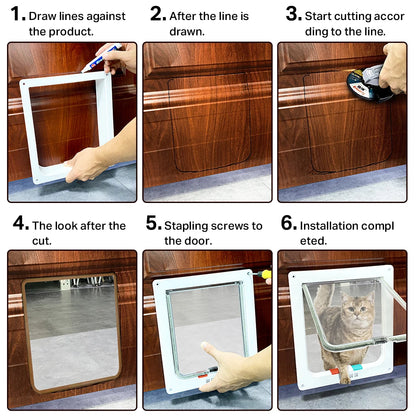 1. Draw lines against the product.

2. After the line is drawn.

3. Start cutting accor ding to the line.

4. The look after the cut.

5. Stapling screws to the door.

6. Installation compl eted.