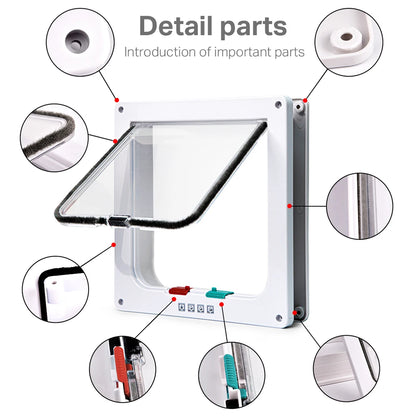 Detail parts
Introduction of important parts