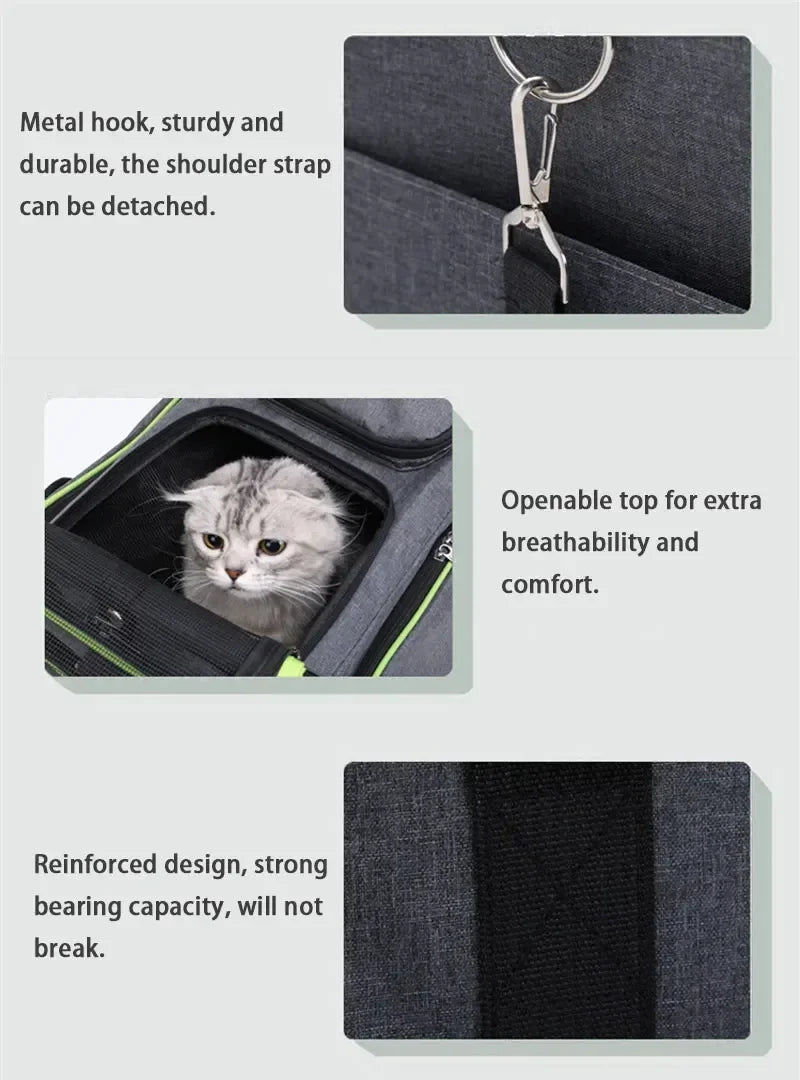 Metal hook, sturdy and durable, the shoulder strap can be detached.

Openable top for extra breathability and comfort.

Reinforced design, strong bearing capacity, will not break.