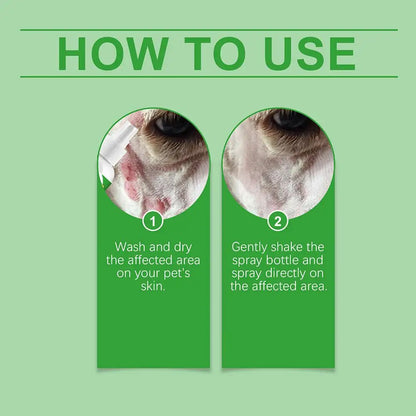 HOW TO USE

1

Wash and dry the affected area on your pet's skin.

2

Gently shake the spray bottle and spray directly on the affected area.