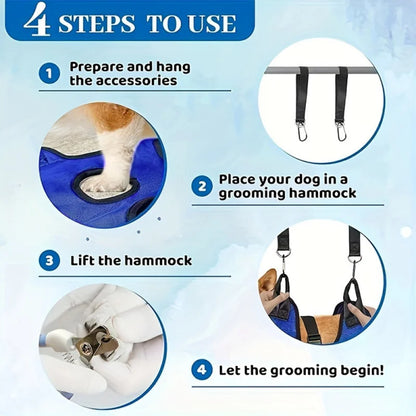 4 STEPS TO USE

1 Prepare and hang the accessories

2 Place your dog in a grooming hammock

3 Lift the hammock

4 Let the grooming begin!