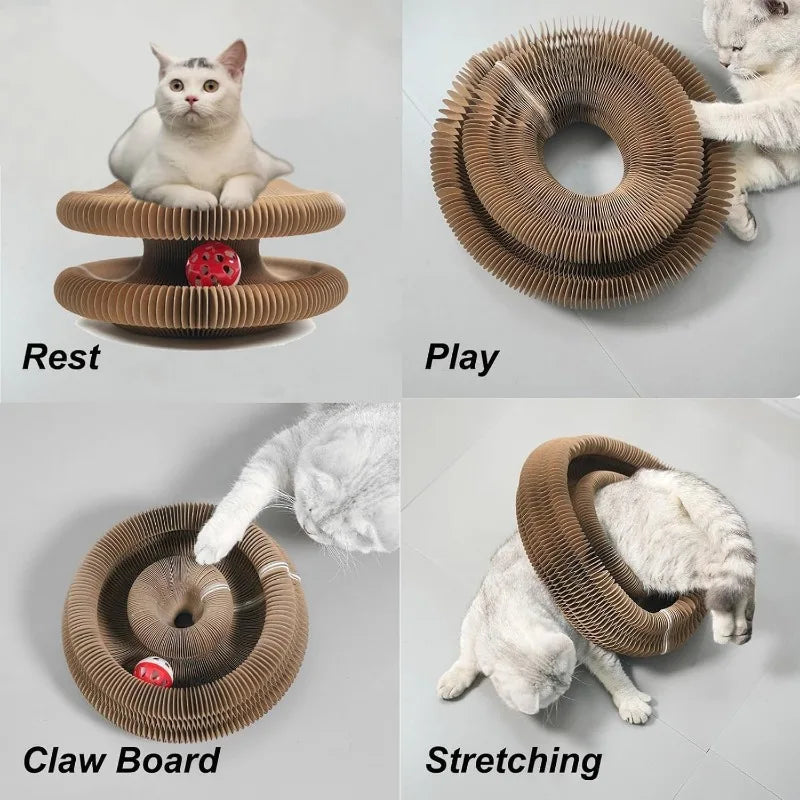 Rest

Play

Claw Board

Stretching