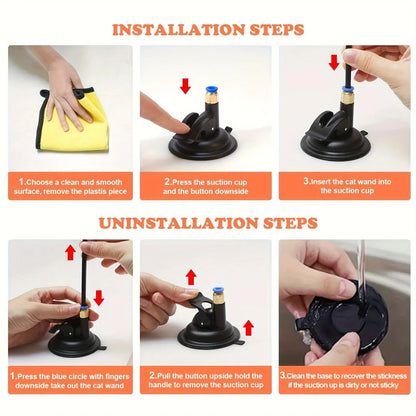 INSTALLATION STEPS

1.Choose a clean and smooth surface, remove the plastis piece

2.Press the suction cup and the button downside

3.Insert the cat wand into the suction cup

UNINSTALLATION STEPS

1.Press the blue circle with fingers downside take out the cat wand

2.Pull the button upside hold the handle to remove the suction cup

3.Clean the base to recover the stickness if the suction up is dirty or not sticky