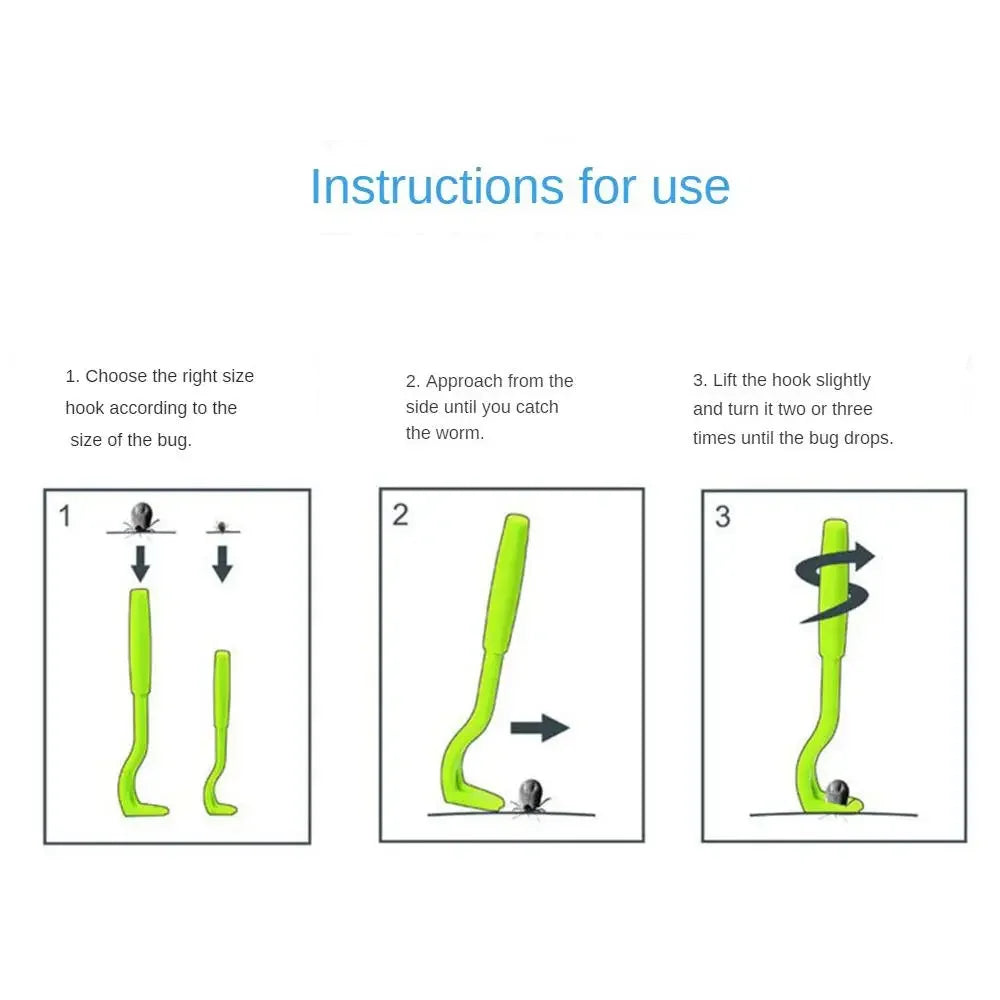 Instructions for use

1. Choose the right size hook according to the size of the bug.

2. Approach from the side until you catch the worm.

3. Lift the hook slightly and turn it two or three times until the bug drops.

1

2

3