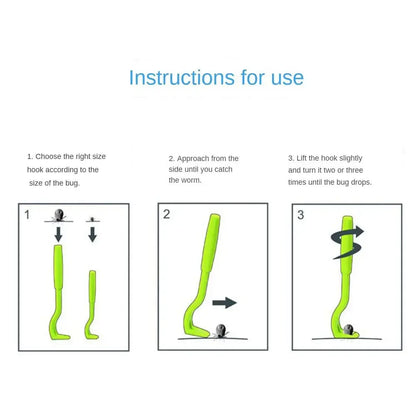 Instructions for use

1. Choose the right size hook according to the size of the bug.

2. Approach from the side until you catch the worm.

3. Lift the hook slightly and turn it two or three times until the bug drops.

1

2

3