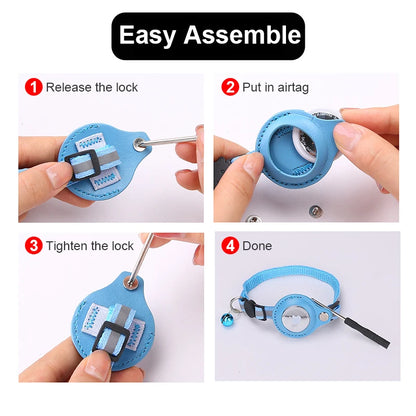 Easy Assemble

1 Release the lock

2 Put in airtag

3 Tighten the lock

4 Done