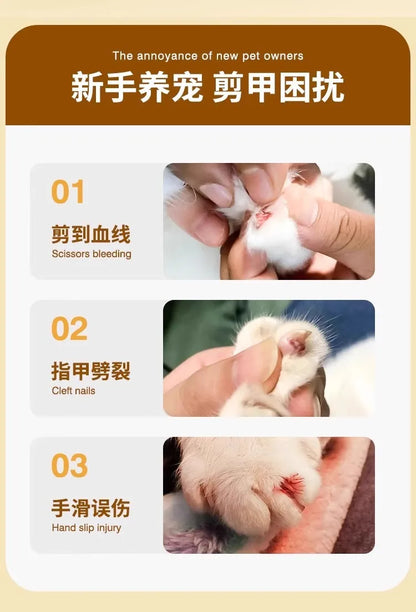 The annoyance of new pet owners

新手养宠 剪甲困扰

01
剪到血线
Scissors bleeding

02
指甲劈裂
Cleft nails

03
手滑误伤
Hand slip injury