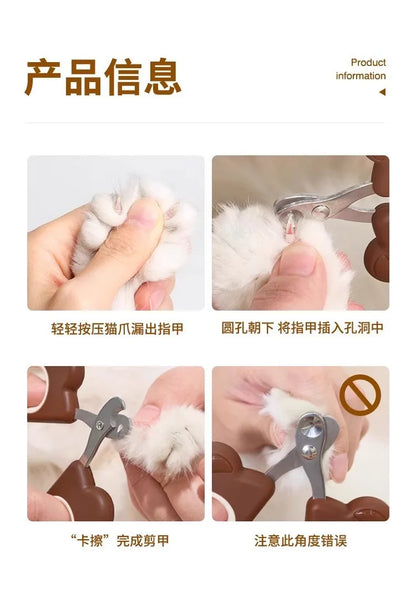 产品信息

Product information

轻轻按压猫爪漏出指甲

圆孔朝下 将指甲插入孔洞中

“卡擦”完成剪甲

注意此角度错误