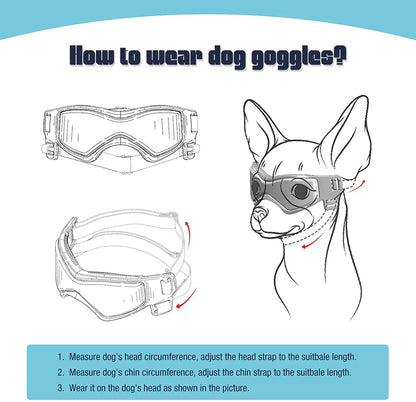 How to wear dog goggles?

1. Measure dog's head circumference, adjust the head strap to the suitbale length.
2. Measure dog's chin circumference, adjust the chin strap to the suitbale length.
3. Wear it on the dog's head as shown in the picture.