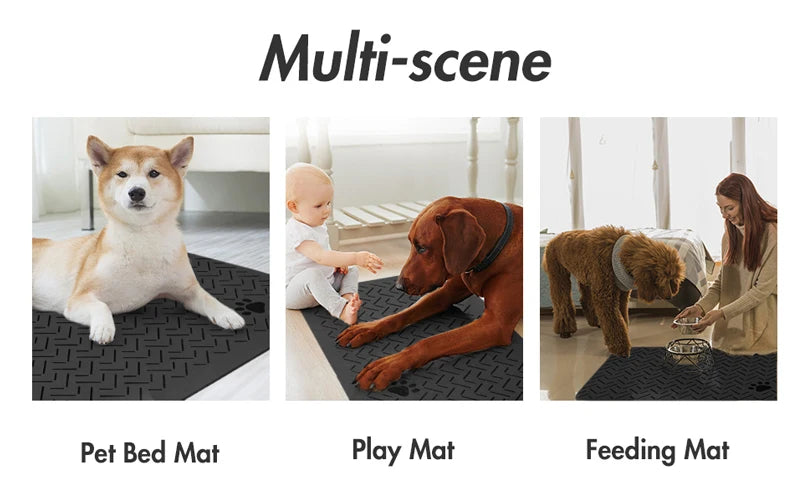 Multi-scene

Pet Bed Mat

Play Mat

Feeding Mat