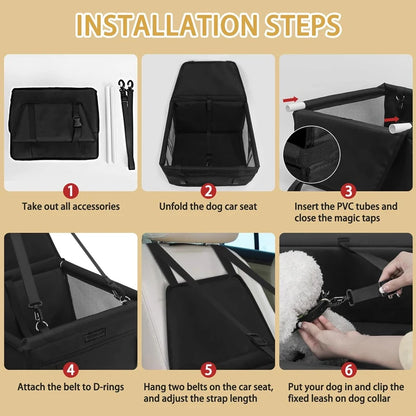 INSTALLATION STEPS

1
Take out all accessories

2
Unfold the dog car seat

3
Insert the PVC tubes and close the magic taps

4
Attach the belt to D-rings

5
Hang two belts on the car seat, and adjust the strap length

6
Put your dog in and clip the fixed leash on dog collar