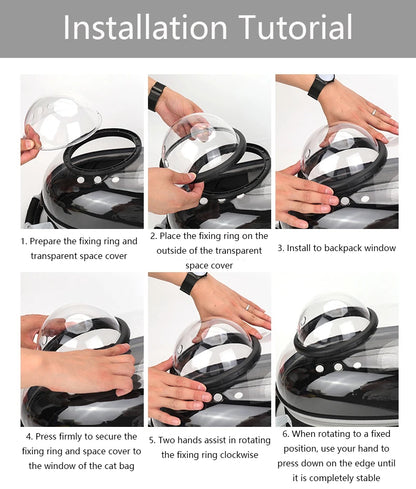 Installation Tutorial

1. Prepare the fixing ring and transparent space cover

2. Place the fixing ring on the outside of the transparent space cover

3. Install to backpack window

4. Press firmly to secure the fixing ring and space cover to the window of the cat bag

5. Two hands assist in rotating the fixing ring clockwise

6. When rotating to a fixed position, use your hand to press down on the edge until it is completely stable