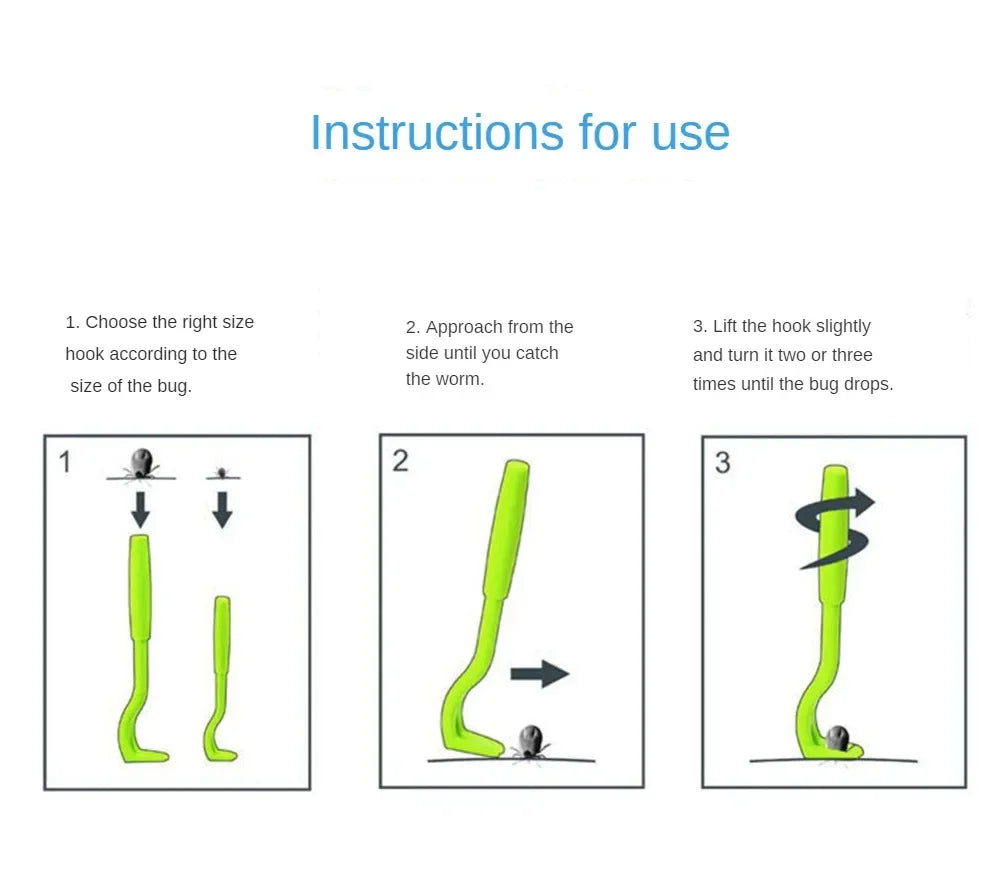 Instructions for use

1. Choose the right size hook according to the size of the bug.

2. Approach from the side until you catch the worm.

3. Lift the hook slightly and turn it two or three times until the bug drops.

1

2

3