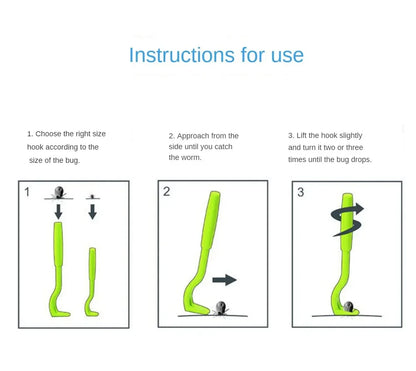 Instructions for use

1. Choose the right size hook according to the size of the bug.

2. Approach from the side until you catch the worm.

3. Lift the hook slightly and turn it two or three times until the bug drops.

1

2

3