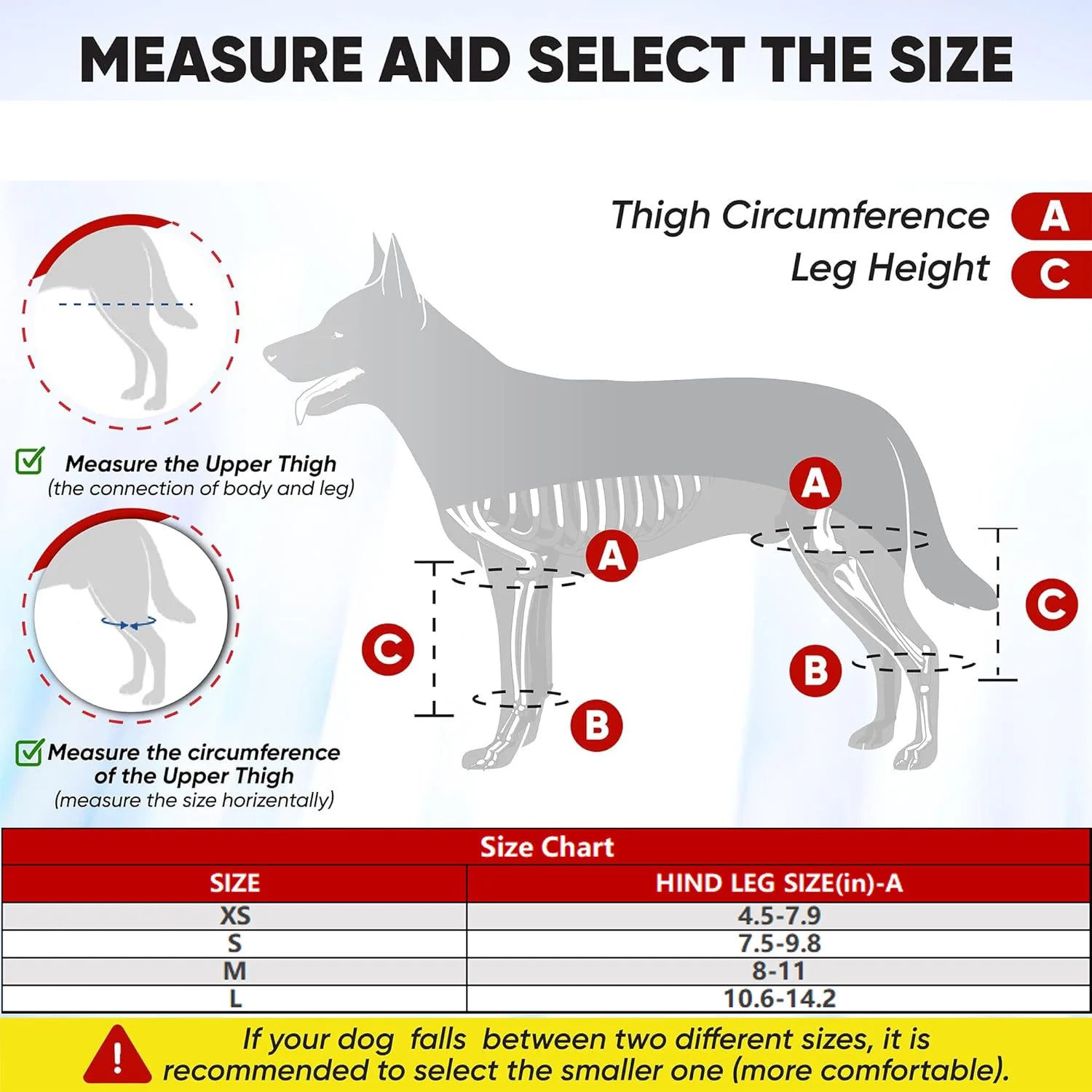 MEASURE AND SELECT THE SIZE

Thigh Circumference A
Leg Height C

Measure the Upper Thigh
(the connection of body and leg)

Measure the circumference of the Upper Thigh
(measure the size horizentally)

A
A
C
C
B
B

Size Chart

| SIZE | HIND LEG SIZE(in)-A |
|---|---|
| XS | 4.5-7.9 |
| S | 7.5-9.8 |
| M | 8-11 |
| L | 10.6-14.2 |

!
If your dog falls between two different sizes, it is recommended to select the smaller one (more comfortable).